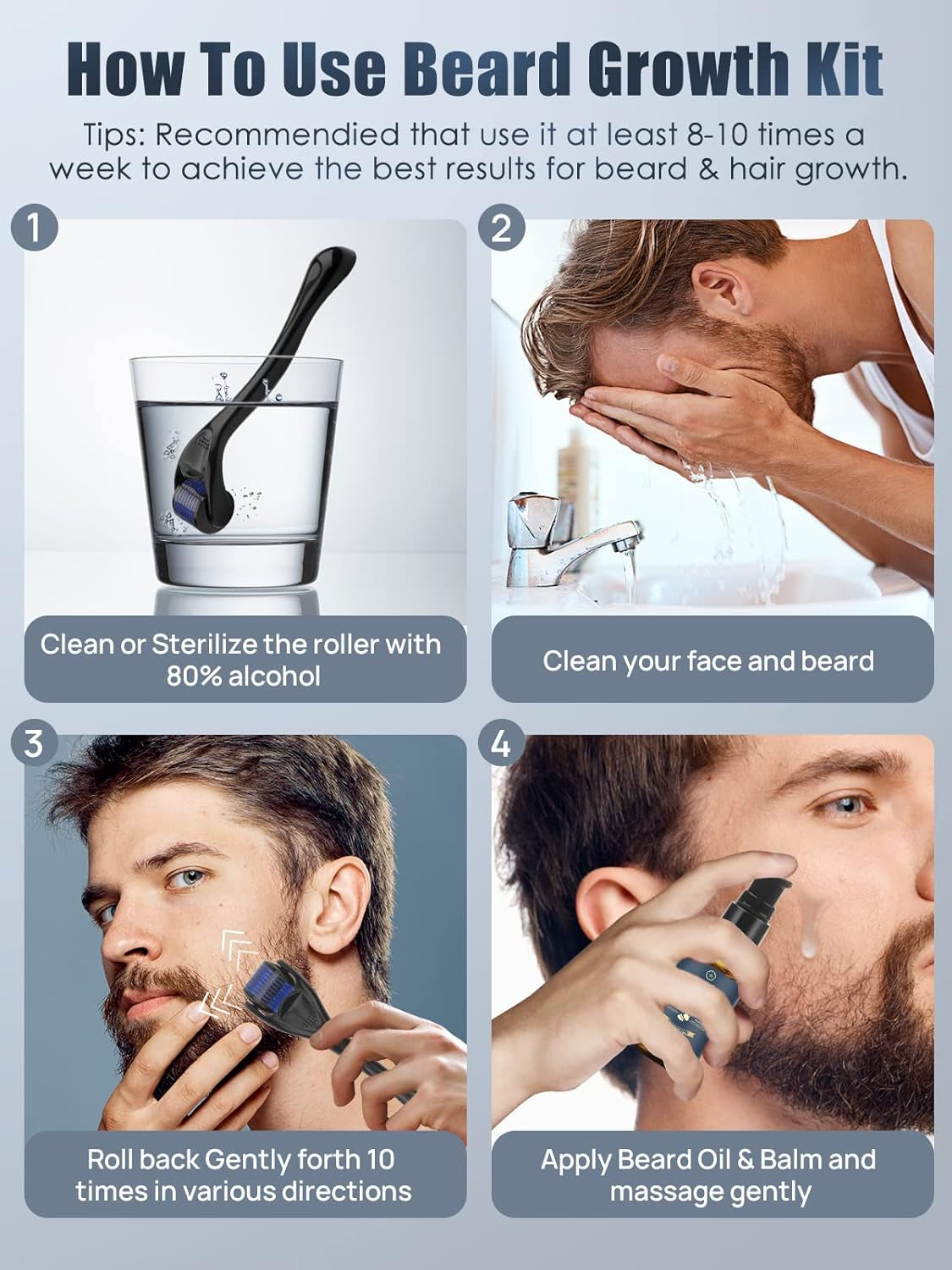 How To Use Beard Growth Kit

Tips: Recommendied that use it at least 8-10 times a week to achieve the best results for beard & hair growth.

1

Clean or Sterilize the roller with 80% alcohol

2

Clean your face and beard

3

Roll back Gently forth 10 times in various directions

4

Apply Beard Oil & Balm and massage gently